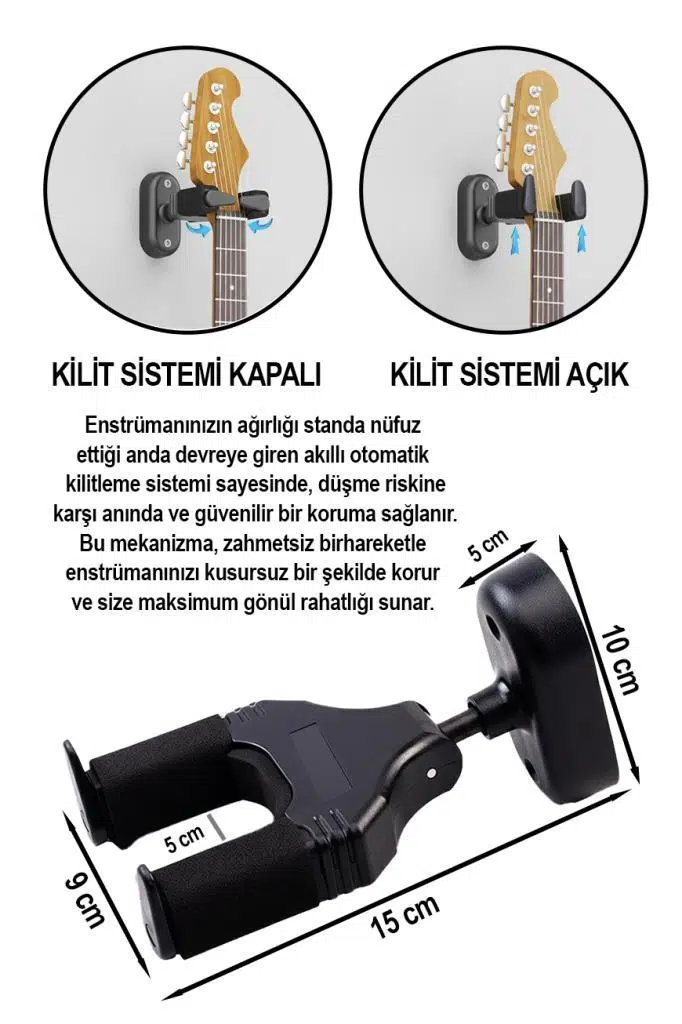 KİLİT SİSTEMİ KAPALI

KİLİT SİSTEMİ AÇIK

Enstrümanınızın ağırlığı standa nüfuz ettiği anda devreye giren akıllı otomatik kilitleme sistemi sayesinde, düşme riskine karşı anında ve güvenilir bir koruma sağlanır. Bu mekanizma, zahmetsiz birhareketle enstrümanınızı kusursuz bir şekilde korur ve size maksimum gönül rahatlığı sunar.

5 cm

10 cm

5 cm

9 cm

15 cm